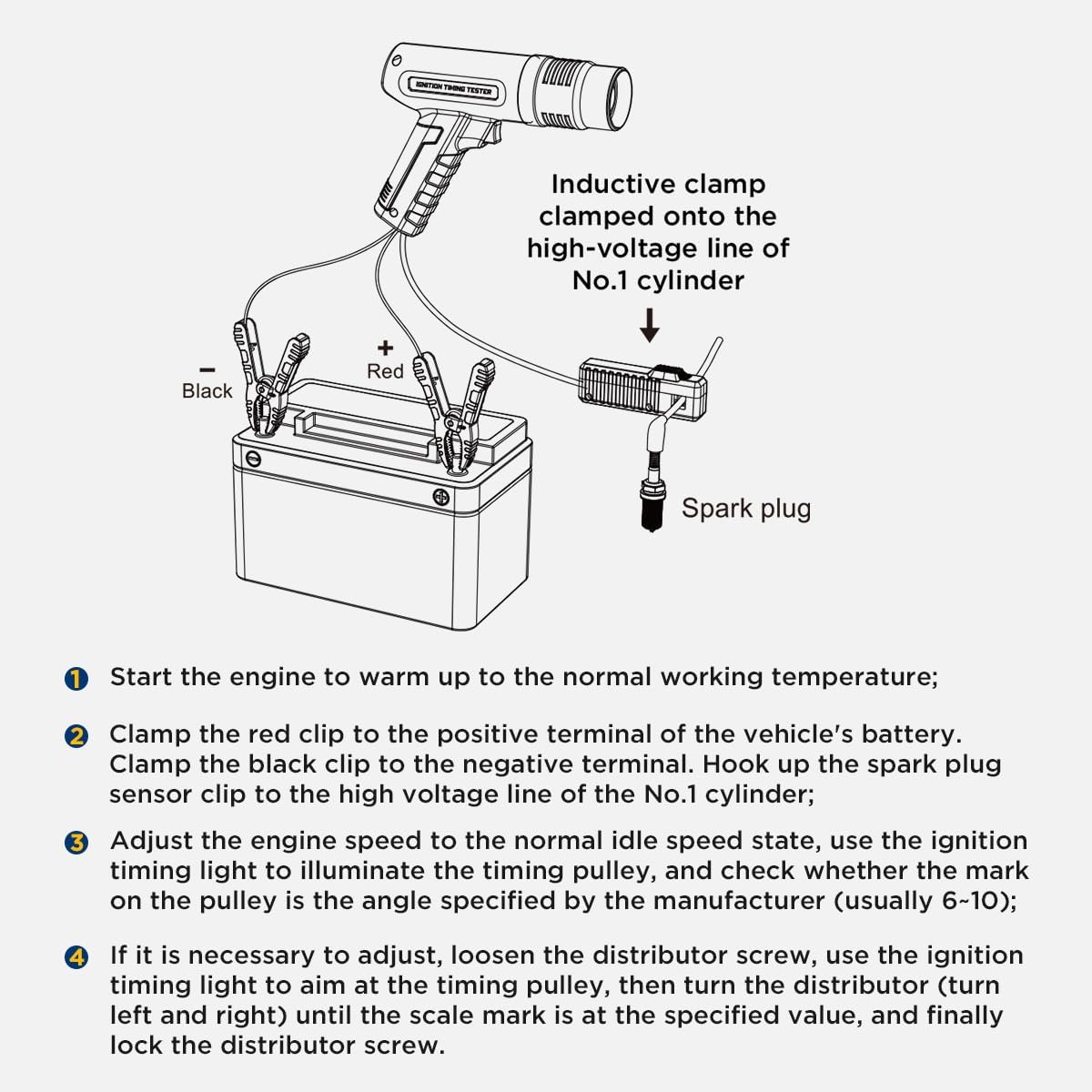 IGNITION TIMING TESTER

Inductive clamp clamped onto the high-voltage line of No.1 cylinder

−
Black

+
Red

Spark plug

1 Start the engine to warm up to the normal working temperature;

2 Clamp the red clip to the positive terminal of the vehicle's battery. Clamp the black clip to the negative terminal. Hook up the spark plug sensor clip to the high voltage line of the No.1 cylinder;

3 Adjust the engine speed to the normal idle speed state, use the ignition timing light to illuminate the timing pulley, and check whether the mark on the pulley is the angle specified by the manufacturer (usually 6~10);

4 If it is necessary to adjust, loosen the distributor screw, use the ignition timing light to aim at the timing pulley, then turn the distributor (turn left and right) until the scale mark is at the specified value, and finally lock the distributor screw.