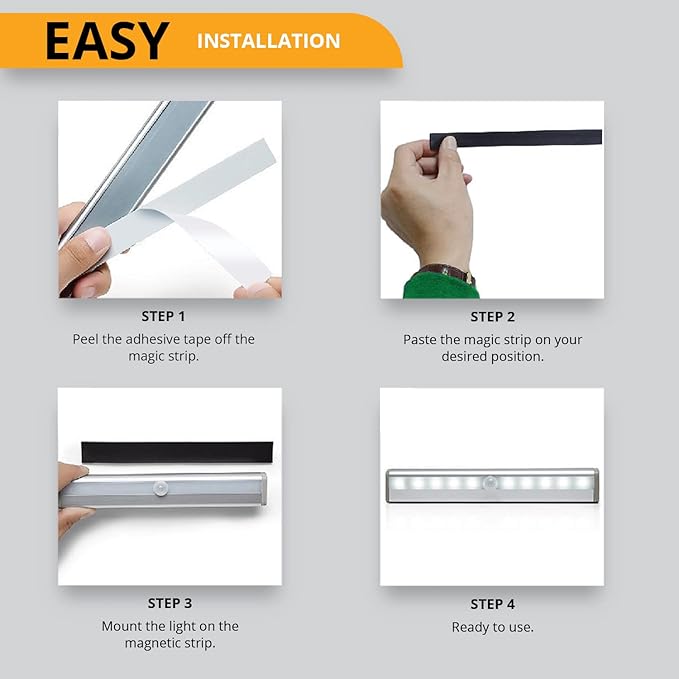 EASY INSTALLATION

STEP 1
Peel the adhesive tape off the magic strip.

STEP 2
Paste the magic strip on your desired position.

STEP 3
Mount the light on the magnetic strip.

STEP 4
Ready to use.