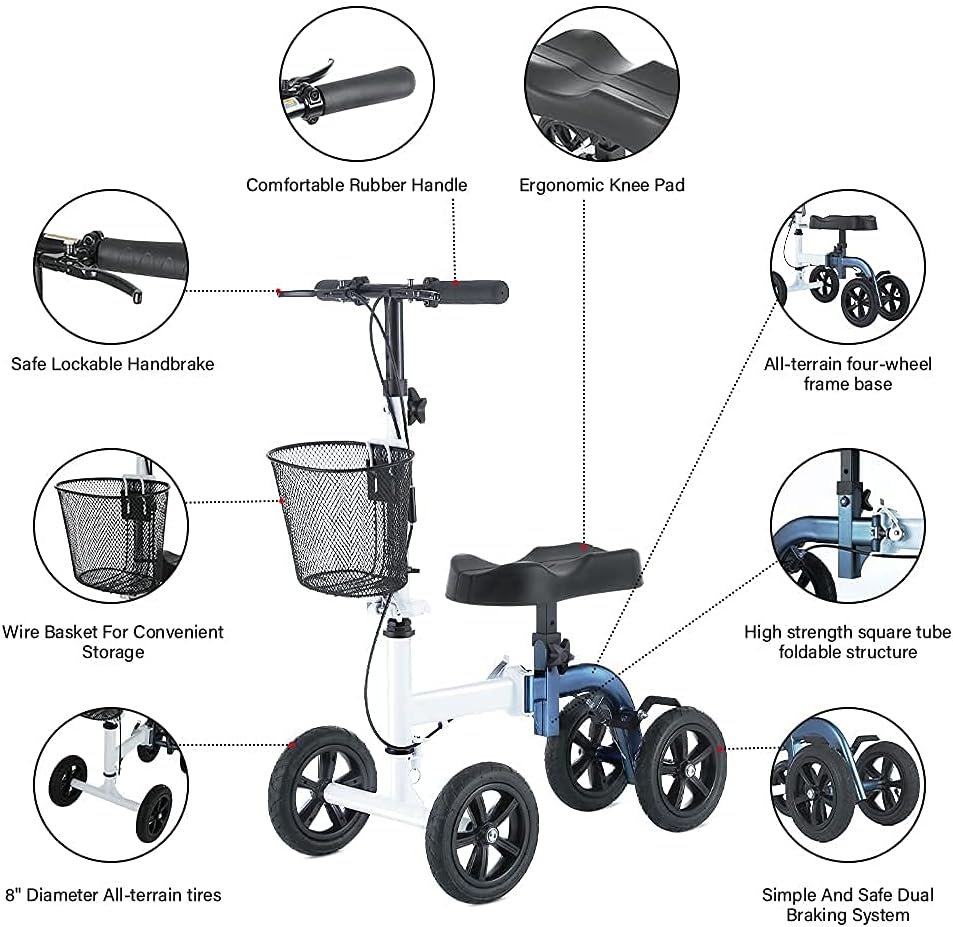 Comfortable Rubber Handle

Ergonomic Knee Pad

Safe Lockable Handbrake

All-terrain four-wheel frame base

Wire Basket For Convenient Storage

High strength square tube foldable structure

8" Diameter All-terrain tires

Simple And Safe Dual Braking System