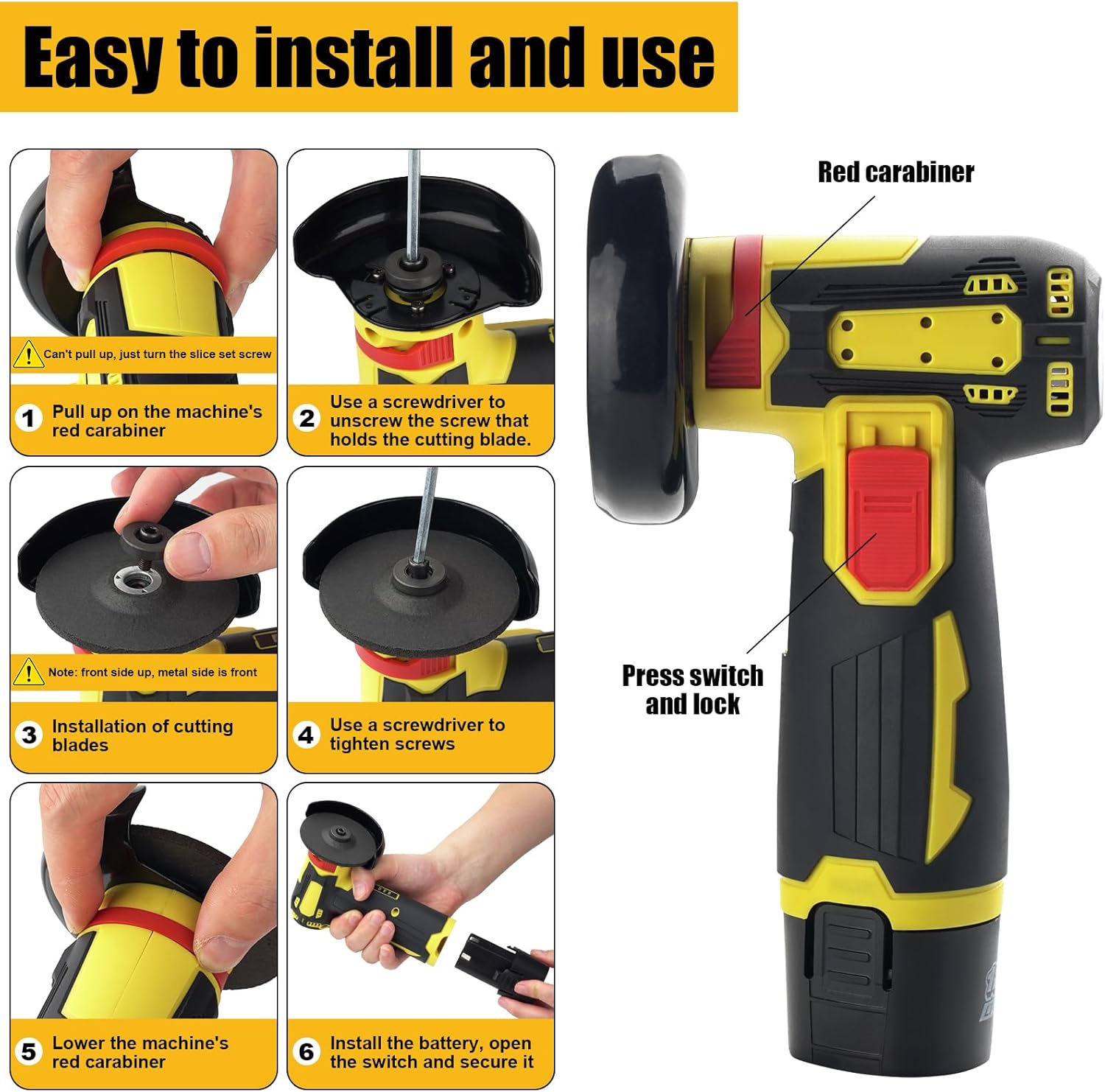 Easy to install and use

Can't pull up, just turn the slice set screw

1 Pull up on the machine's red carabiner

2 Use a screwdriver to unscrew the screw that holds the cutting blade.

Note: front side up, metal side is front

3 Installation of cutting blades

4 Use a screwdriver to tighten screws

5 Lower the machine's red carabiner

6 Install the battery, open the switch and secure it

Red carabiner

Press switch and lock