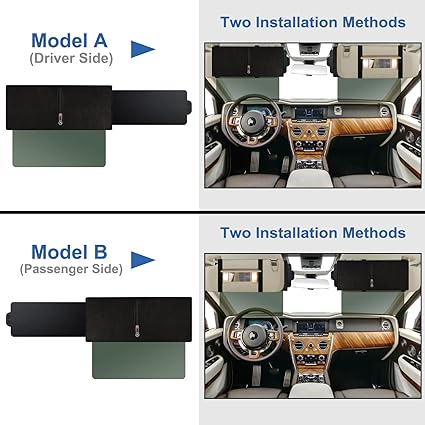 Model A
(Driver Side)

Two Installation Methods

Model B
(Passenger Side)

Two Installation Methods