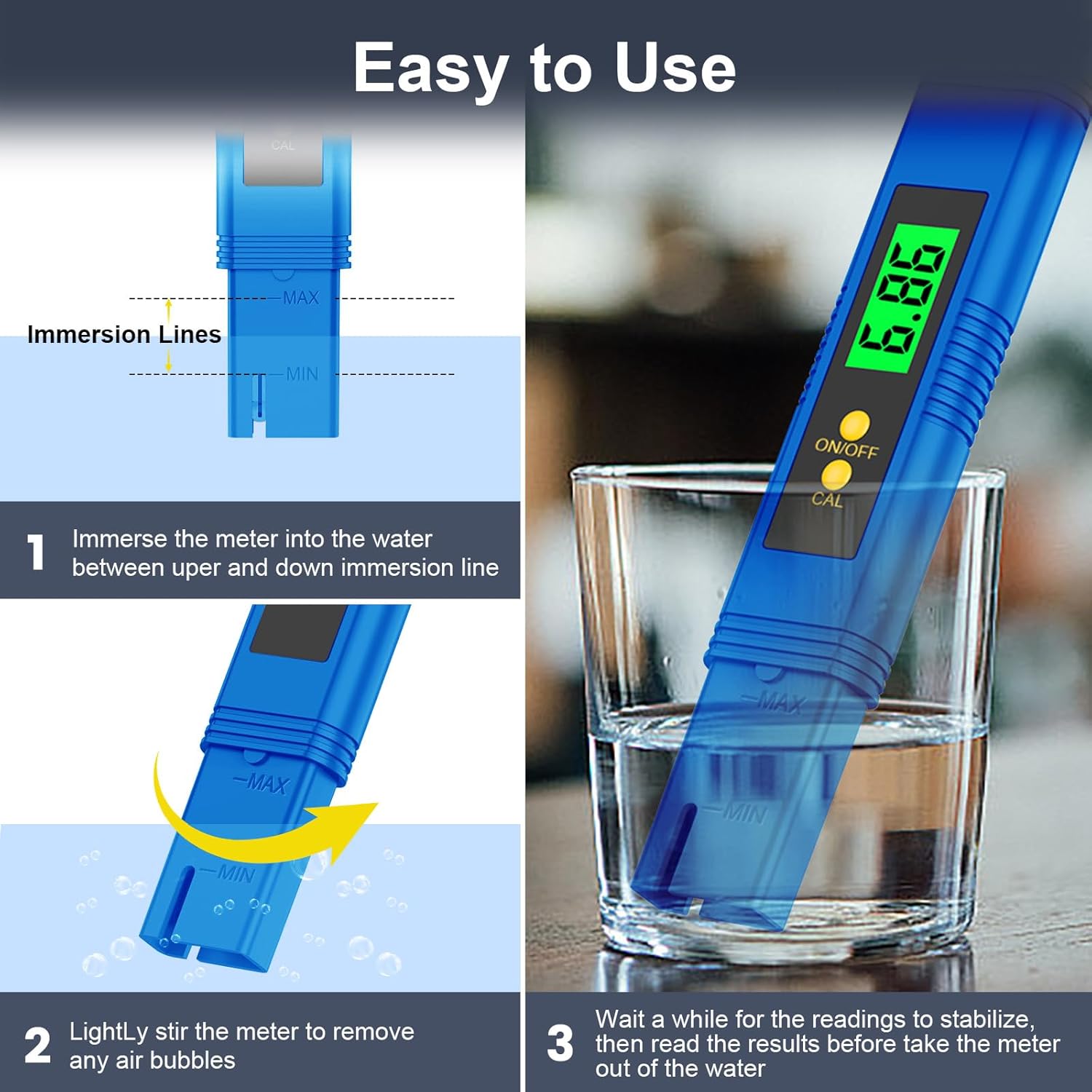 Easy to Use

CAL

MAX

Immersion Lines

MIN

1 Immerse the meter into the water between uper and down immersion line

MAX

MIN

2 LightLy stir the meter to remove any air bubbles

6.86

ON/OFF

CAL

MAX

MIN

3 Wait a while for the readings to stabilize, then read the results before take the meter out of the water