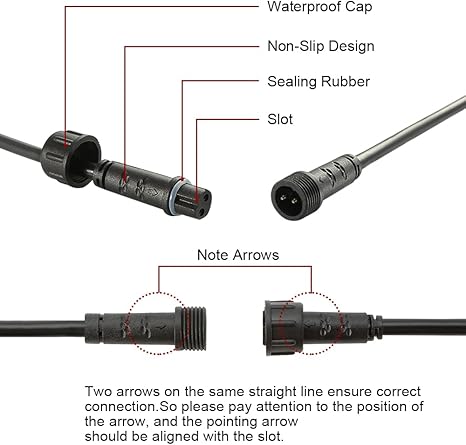 Waterproof Cap

Non-Slip Design

Sealing Rubber

Slot

Note Arrows

Two arrows on the same straight line ensure correct connection.So please pay attention to the position of the arrow, and the pointing arrow should be aligned with the slot.